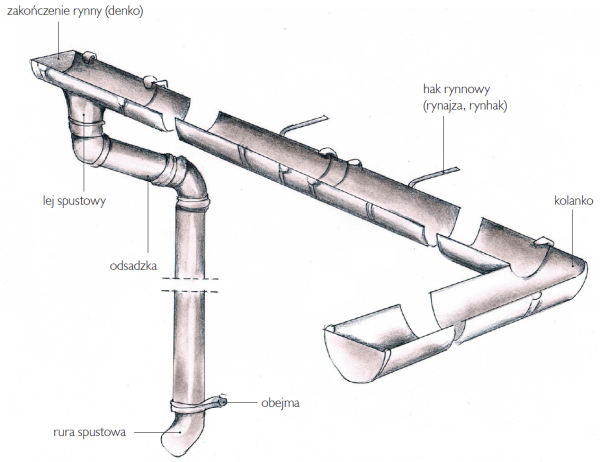 zakończenie rynny (denko)

hak rynnowy
(rynajza, rynhak)

lej spustowy

kolanko

odsadzka

obejma

rura spustowa