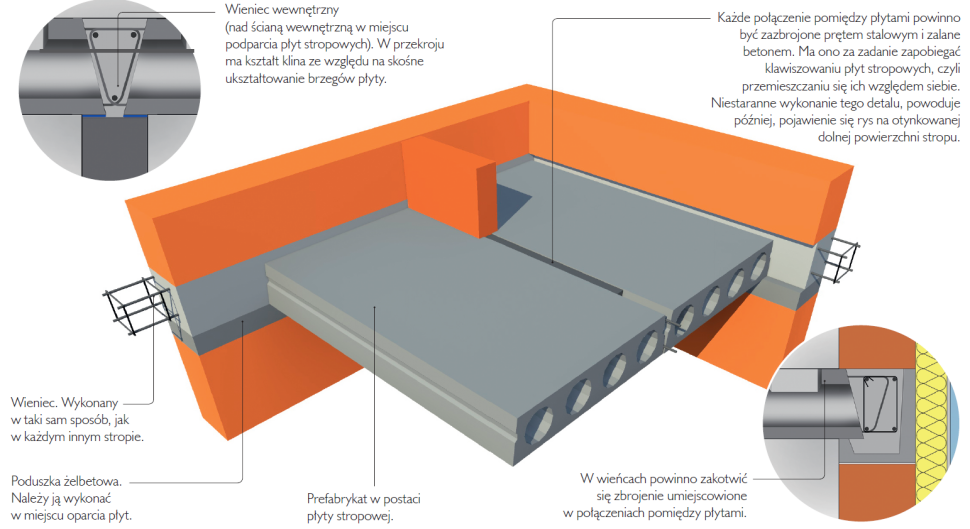 Wieniec wewnętrzny (nad ścianą wewnętrzną w miejscu podparcia płyt stropowych). W przekroju ma kształt klina ze względu na skośne ukształtowanie brzegów płyty.

Każde połączenie pomiędzy płytami powinno być zazbrojone prętem stalowym i zalane betonem. Ma ono za zadanie zapobiegać klawiszowaniu płyt stropowych, czyli przemieszczaniu się ich względem siebie. Niestaranne wykonanie tego detalu, powoduje później, pojawienie się rys na otynkowanej dolnej powierzchni stropu.

Wieniec. Wykonany w taki sam sposób, jak w każdym innym stropie.

Poduszka żelbetowa. Należy ją wykonać w miejscu oparcia płyt.

Prefabrykat w postaci płyty stropowej.

W wieńcach powinno zakotwić się zbrojenie umiejscowione w połączeniach pomiędzy płytami.