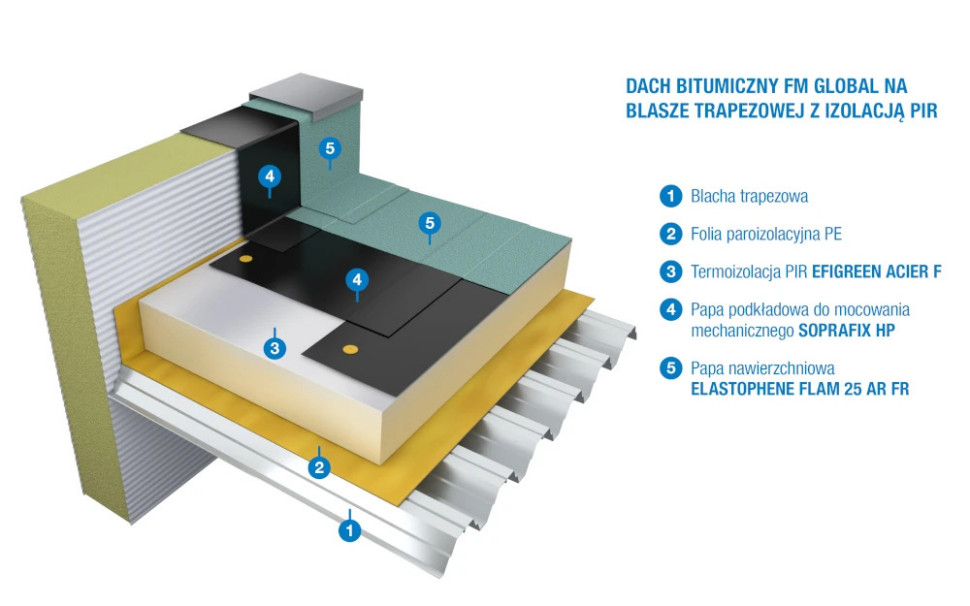 5
4
5
4
3
2
1

DACH BITUMICZNY FM GLOBAL NA BLASZE TRAPEZOWEJ Z IZOLACJĄ PIR

1 Blacha trapezowa

2 Folia paroizolacyjna PE

3 Termoizolacja PIR EFIGREEN ACIER F

4 Papa podkładowa do mocowania mechanicznego SOPRAFIX HP

5 Papa nawierzchniowa ELASTOPHENE FLAM 25 AR FR