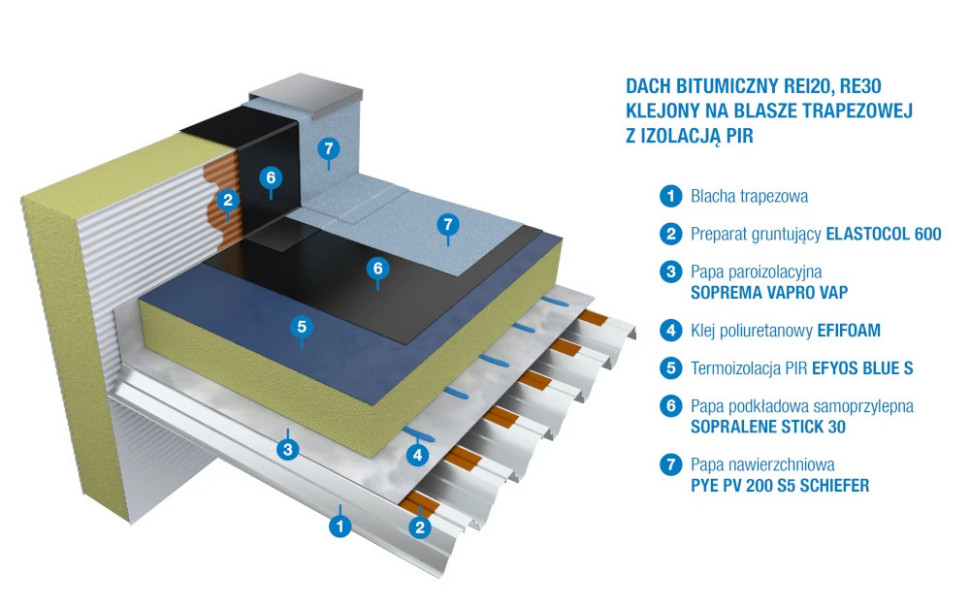 7

6

2

7

6

5

3

4

1

2

DACH BITUMICZNY REI20, RE30
KLEJONY NA BLASZE TRAPEZOWEJ
Z IZOLACJĄ PIR

1 Blacha trapezowa

2 Preparat gruntujący ELASTOCOL 600

3 Papa paroizolacyjna SOPREMA VAPRO VAP

4 Klej poliuretanowy EFIFOAM

5 Termoizolacja PIR EFYOS BLUE S

6 Papa podkładowa samoprzylepna SOPRALENE STICK 30

7 Papa nawierzchniowa PYE PV 200 S5 SCHIEFER