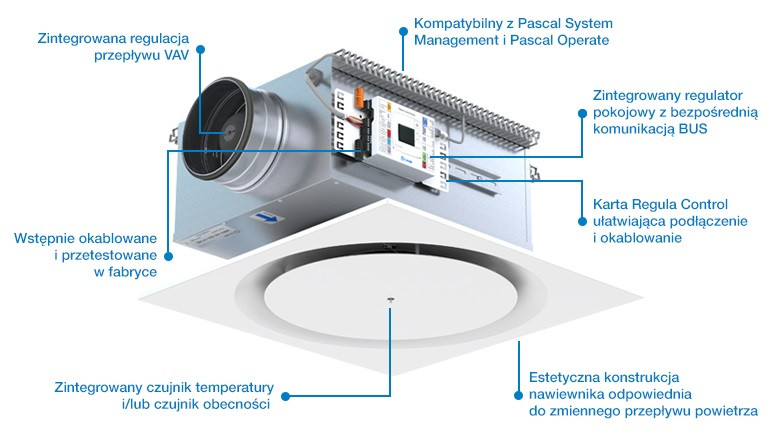 Zintegrowana regulacja przepływu VAV

Kompatybilny z Pascal System Management i Pascal Operate

Zintegrowany regulator pokojowy z bezpośrednią komunikacją BUS

Karta Regula Control ułatwiająca podłączenie i okablowanie

Wstępnie okablowane i przetestowane w fabryce

Zintegrowany czujnik temperatury i/lub czujnik obecności

Estetyczna konstrukcja nawiewnika odpowiednia do zmiennego przepływu powietrza