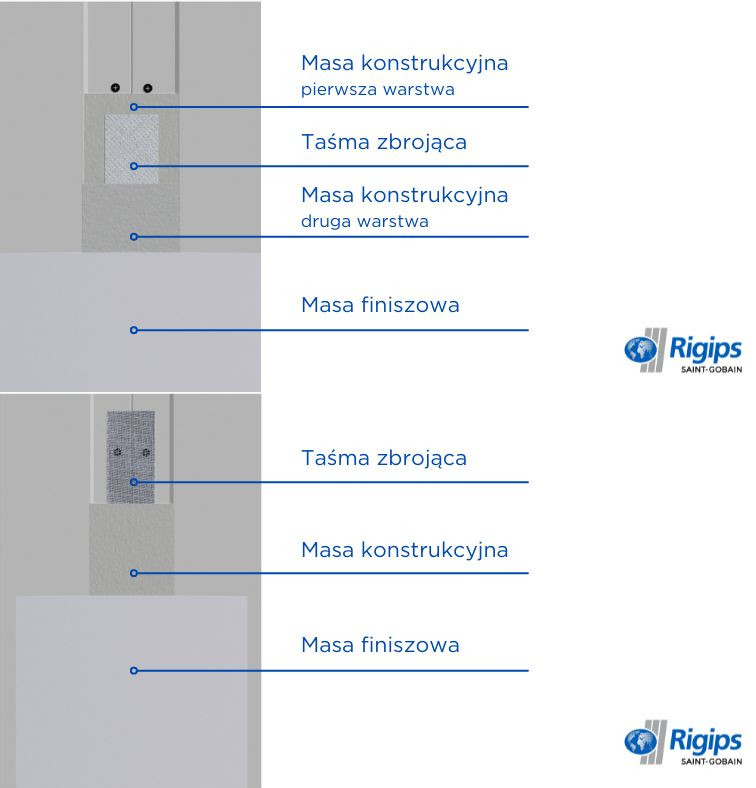 Masa konstrukcyjna
pierwsza warstwa

Taśma zbrojąca

Masa konstrukcyjna
druga warstwa

Masa finiszowa

Rigips
SAINT-GOBAIN

Taśma zbrojąca

Masa konstrukcyjna

Masa finiszowa

Rigips
SAINT-GOBAIN