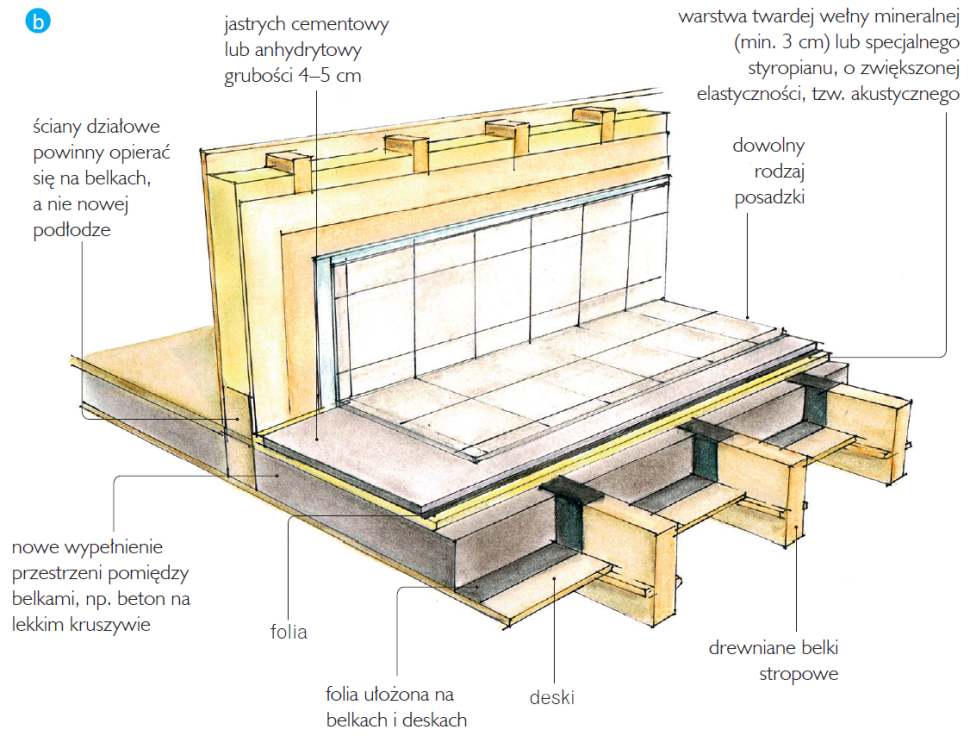 b

jastrych cementowy lub anhydrytowy grubości 4–5 cm

warstwa twardej wełny mineralnej (min. 3 cm) lub specjalnego styropianu, o zwiększonej elastyczności, tzw. akustycznego

ściany działowe powinny opierać się na belkach, a nie nowej podłodze

dowolny rodzaj posadzki

nowe wypełnienie przestrzeni pomiędzy belkami, np. beton na lekkim kruszywie

folia

folia ułożona na belkach i deskach

deski

drewniane belki stropowe