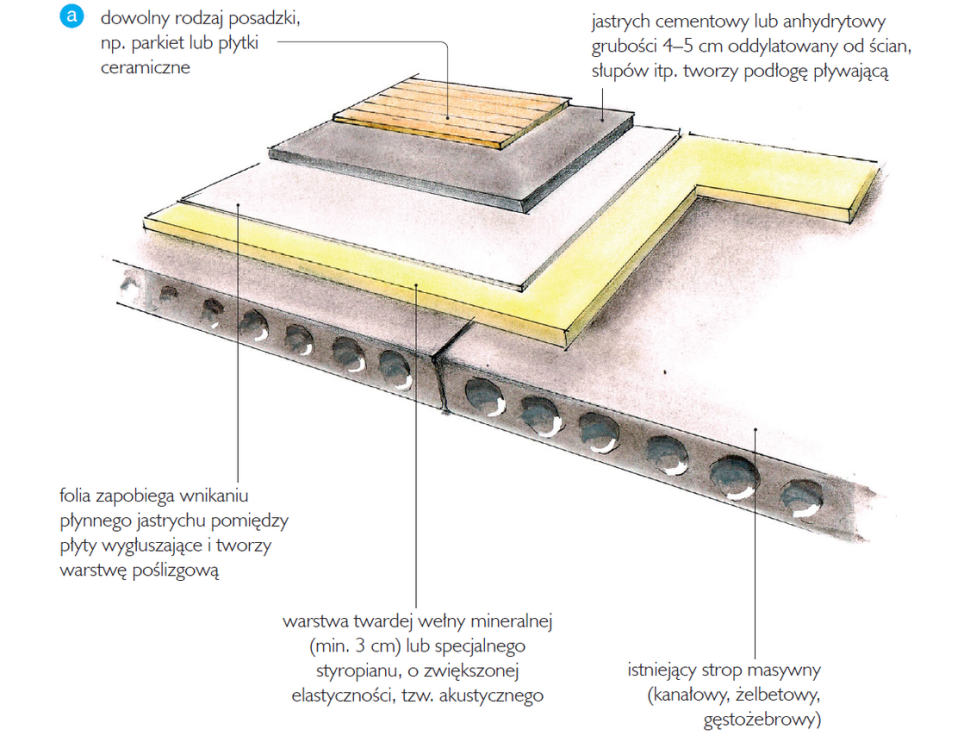 a

dowolny rodzaj posadzki, np. parkiet lub płytki ceramiczne

jastrych cementowy lub anhydrytowy grubości 4–5 cm oddylatowany od ścian, słupów itp. tworzy podłogę pływającą

folia zapobiega wnikaniu płynnego jastrychu pomiędzy płyty wygłuszające i tworzy warstwę poślizgową

warstwa twardej wełny mineralnej (min. 3 cm) lub specjalnego styropianu, o zwiększonej elastyczności, tzw. akustycznego

istniejący strop masywny (kanałowy, żelbetowy, gęstożebrowy)