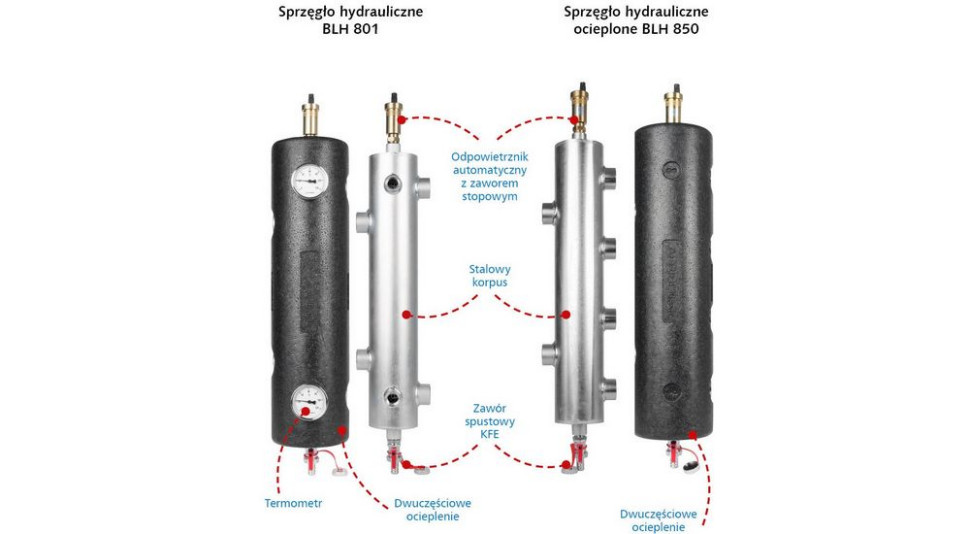 Sprzęgło hydrauliczne
BLH 801

Sprzęgło hydrauliczne
ocieplone BLH 850

Odpowietrznik automatyczny z zaworem stopowym

Stalowy korpus

Zawór spustowy KFE

Termometr

Dwuczęściowe ocieplenie

Dwuczęściowe ocieplenie