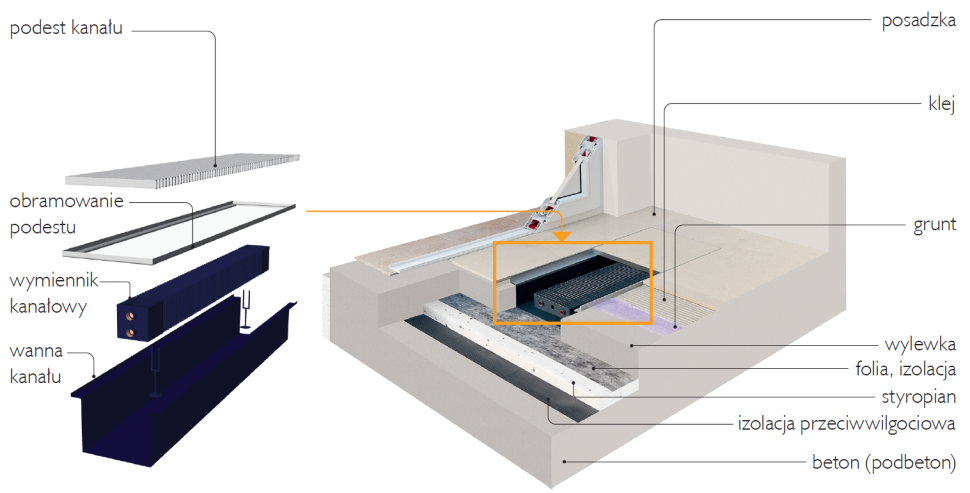 podest kanału

obramowanie podestu

wymiennik kanałowy

wanna kanału

posadzka

klej

grunt

wylewka

folia, izolacja

styropian

izolacja przeciwwilgociowa

beton (podbeton)