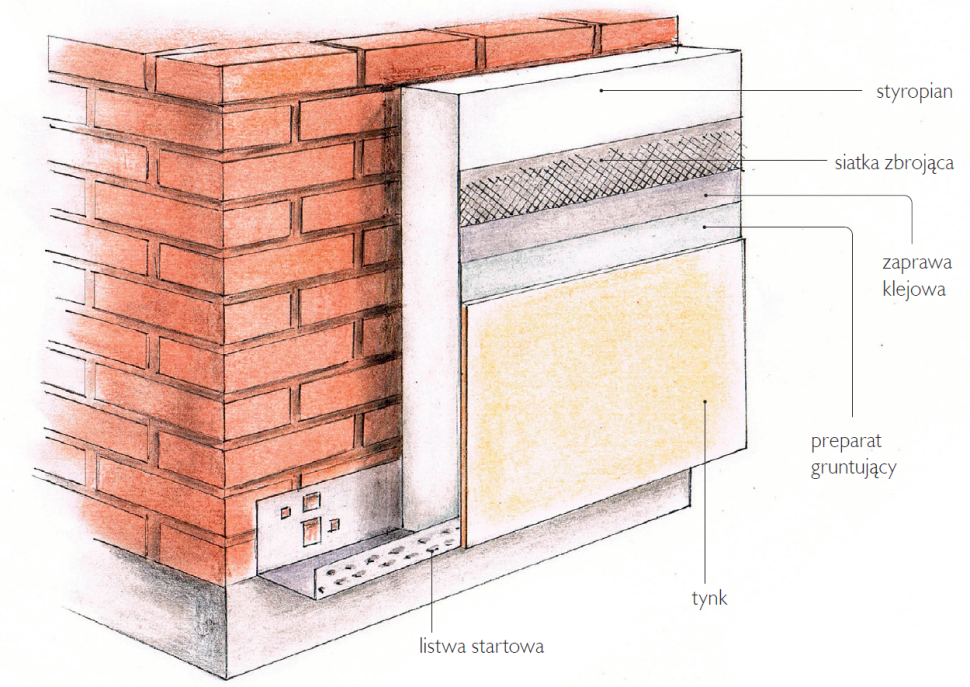 styropian

siatka zbrojąca

zaprawa klejowa

preparat gruntujący

tynk

listwa startowa