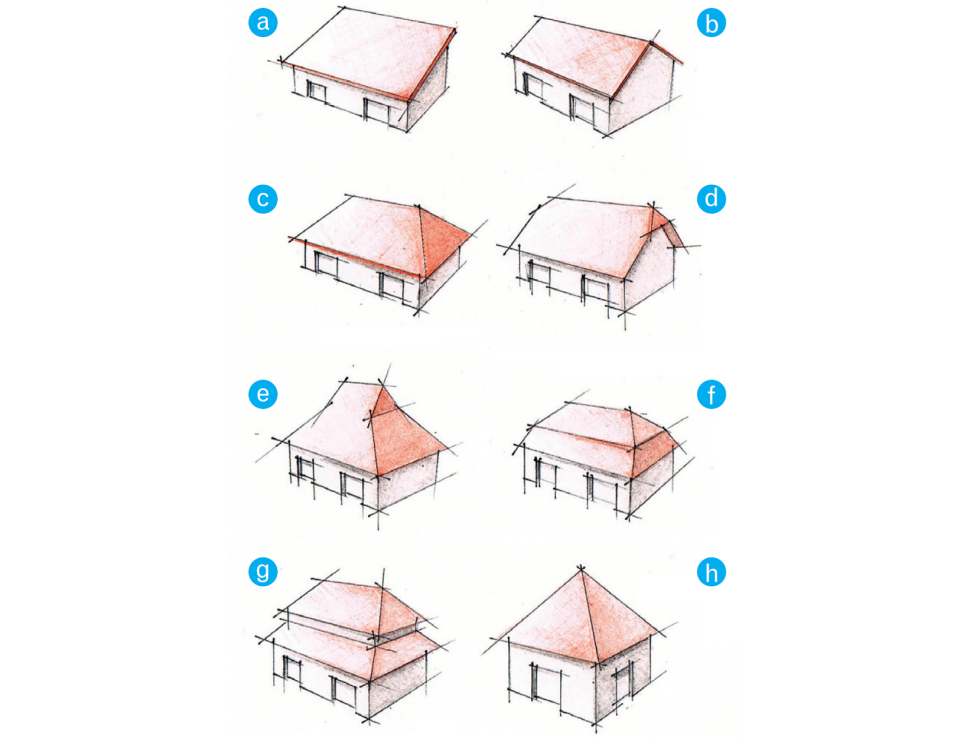 a
b
c
d
e
f
g
h