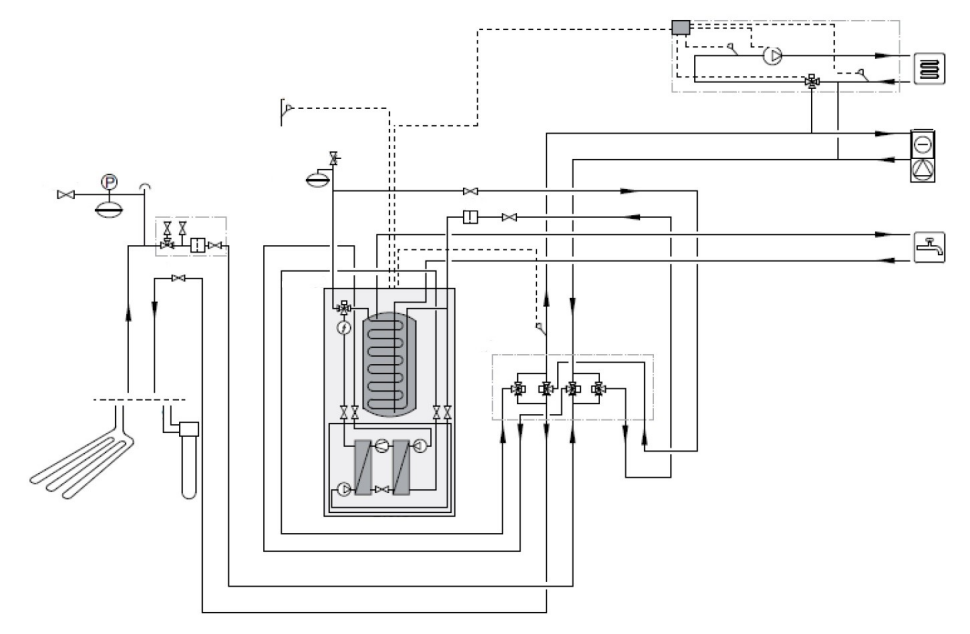 P