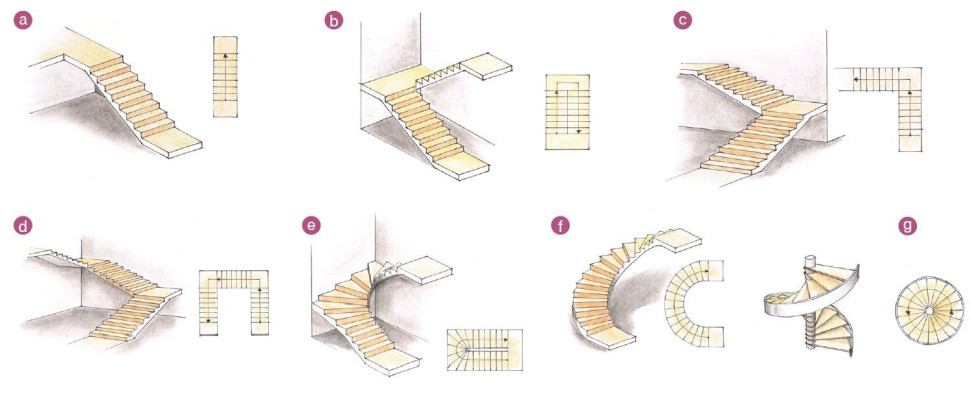 a

b

c

d

e

f

g