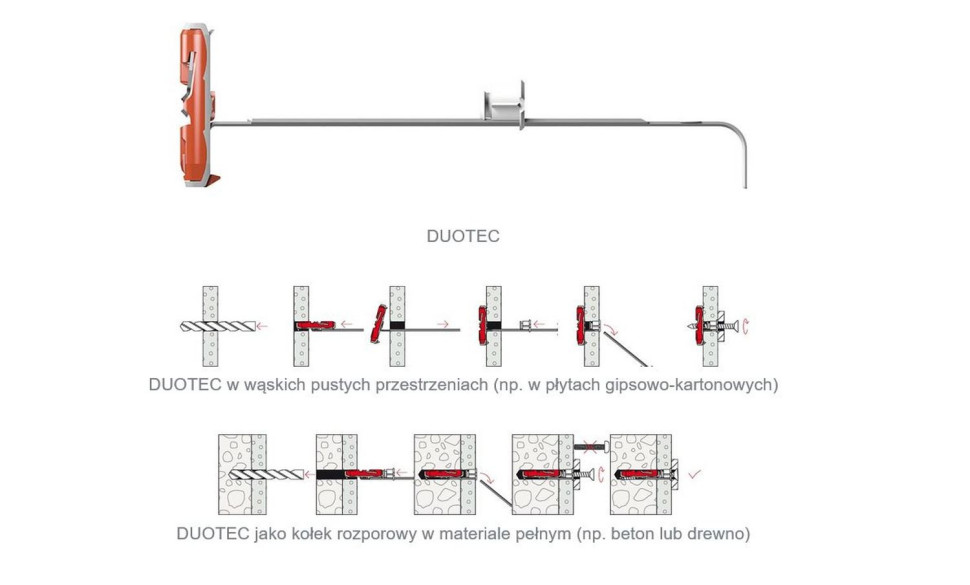 DUOTEC

DUOTEC w wąskich pustych przestrzeniach (np. w płytach gipsowo-kartonowych)

DUOTEC jako kołek rozporowy w materiale pełnym (np. beton lub drewno)