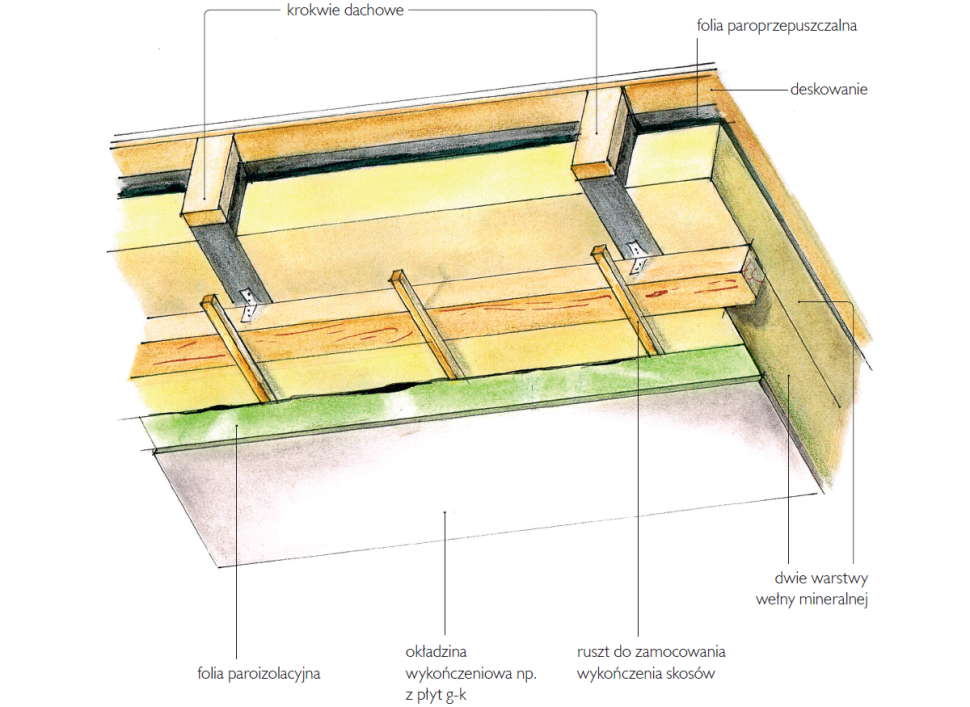 krokwie dachowe

folia paroprzepuszczalna

deskowanie

dwie warstwy wełny mineralnej

folia paroizolacyjna

okładzina wykończeniowa np. z płyt g-k

ruszt do zamocowania wykończenia skosów