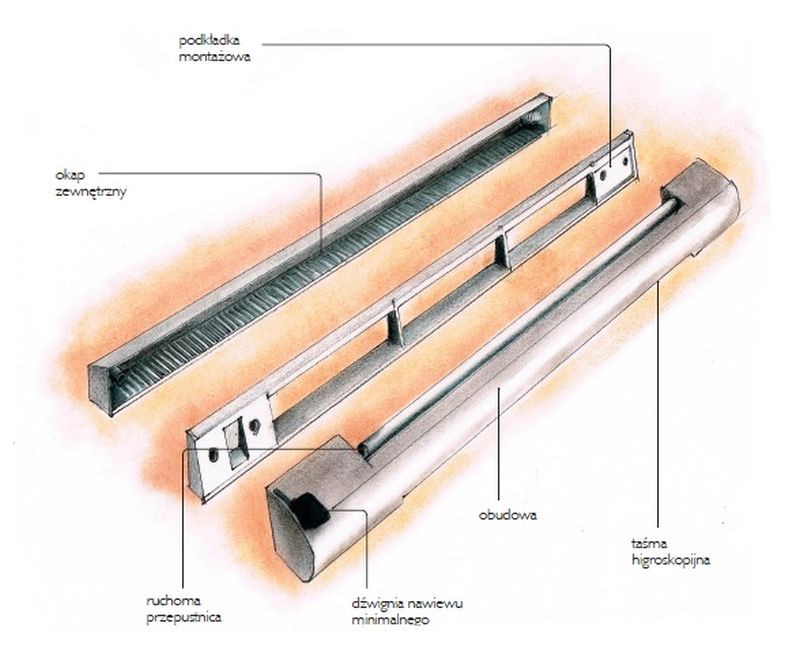 podkładka montażowa

okap zewnętrzny

obudowa

taśma higroskopijna

ruchoma przepustnica

dźwignia nawiewu minimalnego