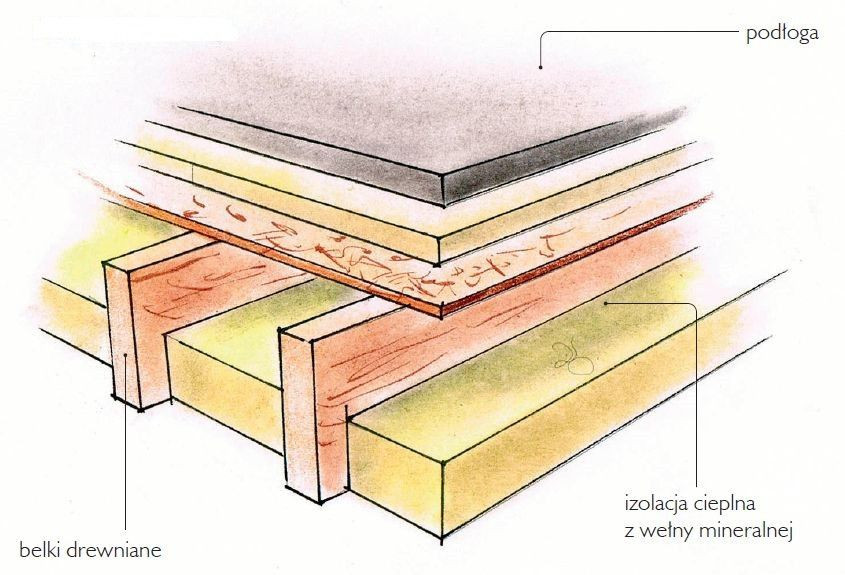 podłoga

izolacja cieplna z wełny mineralnej

belki drewniane