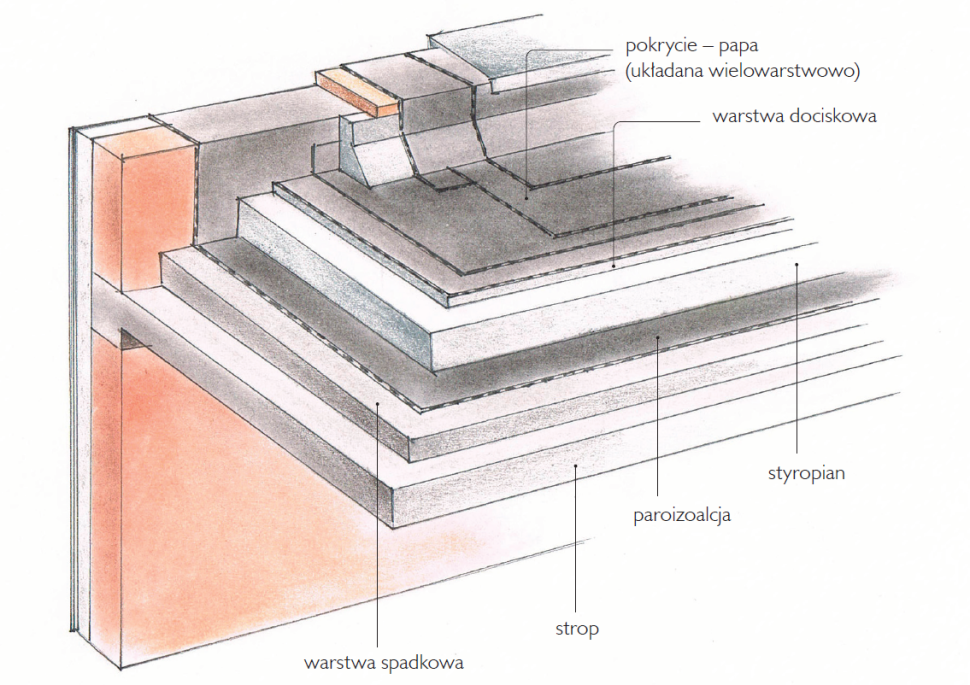 pokrycie – papa
(układana wielowarstwowo)

warstwa dociskowa

styropian

paroizoalcja

strop

warstwa spadkowa