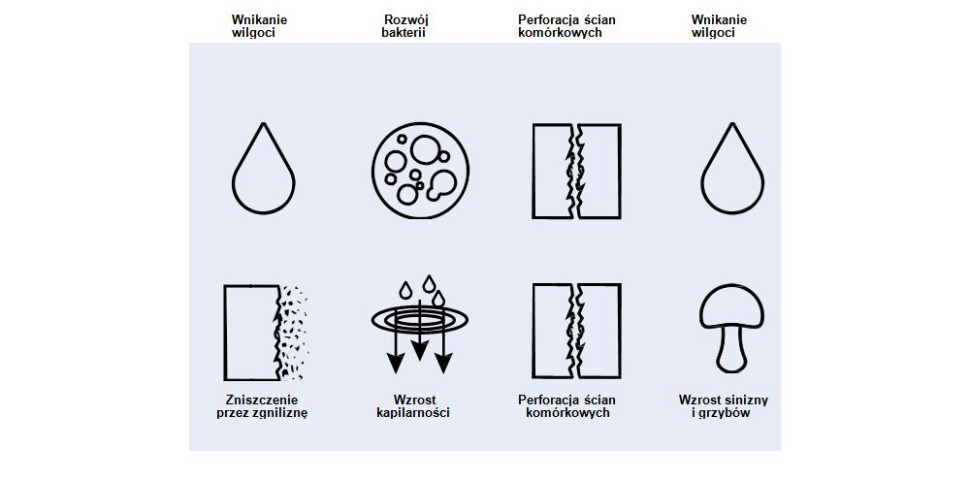 Wnikanie wilgoci

Rozwój bakterii

Perforacja ścian komórkowych

Wnikanie wilgoci

Zniszczenie przez zgniliznę

Wzrost kapilarności

Perforacja ścian komórkowych

Wzrost sinizny i grzybów