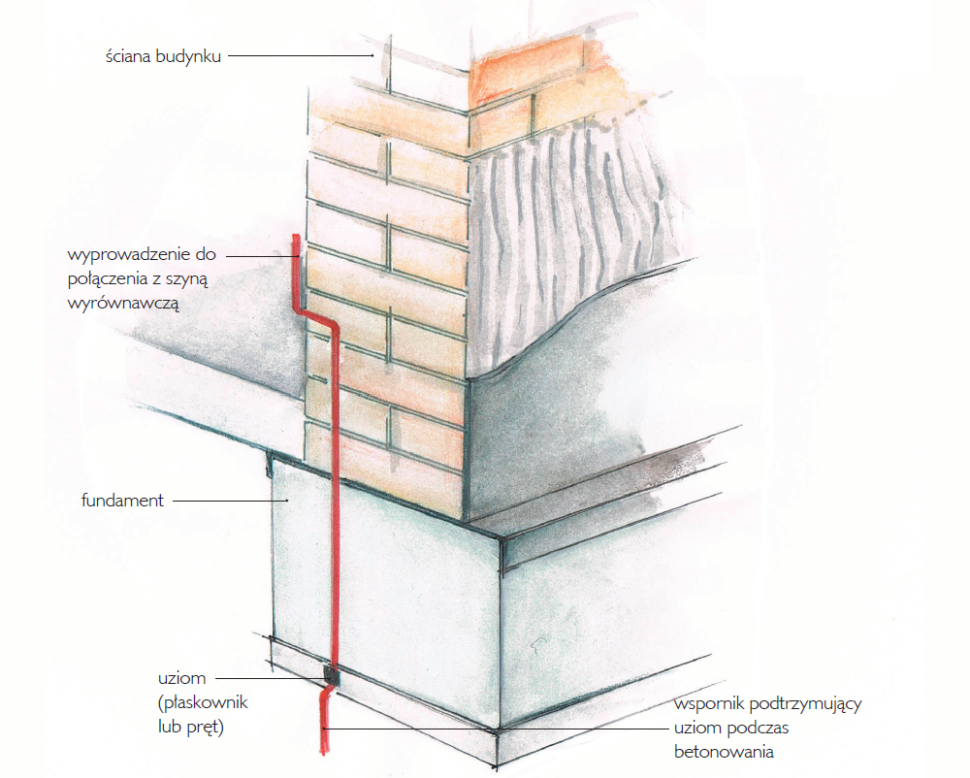 ściana budynku

wyprowadzenie do połączenia z szyną wyrównawczą

fundament

uziom (płaskownik lub pręt)

wspornik podtrzymujący uziom podczas betonowania