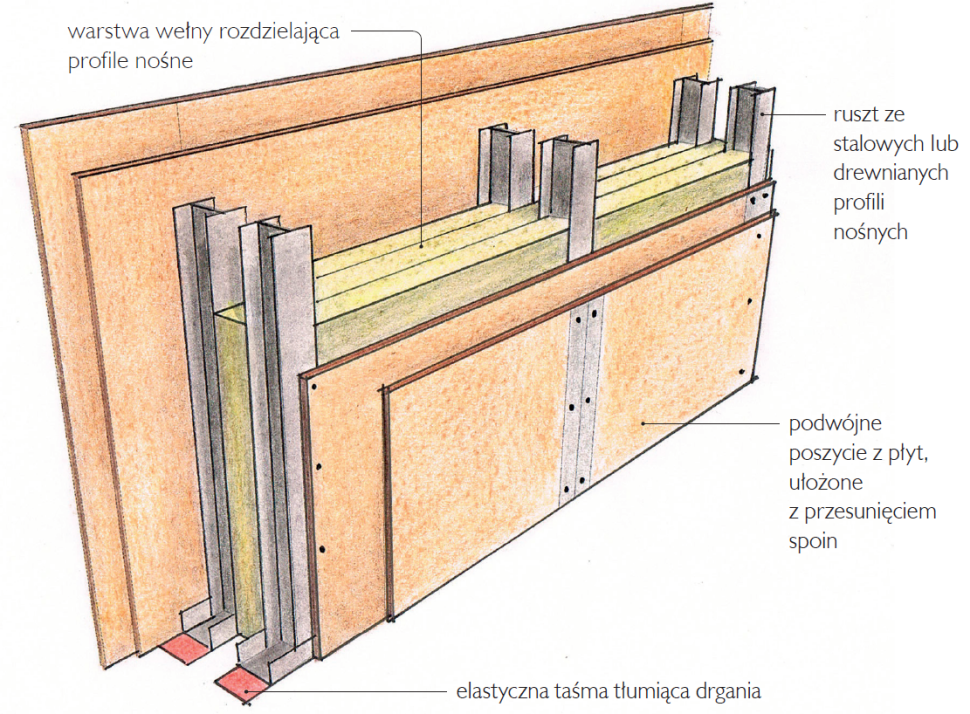 warstwa wełny rozdzielająca profile nośne

ruszt ze stalowych lub drewnianych profili nośnych

podwójne poszycie z płyt, ułożone z przesunięciem spoin

elastyczna taśma tłumiąca drgania