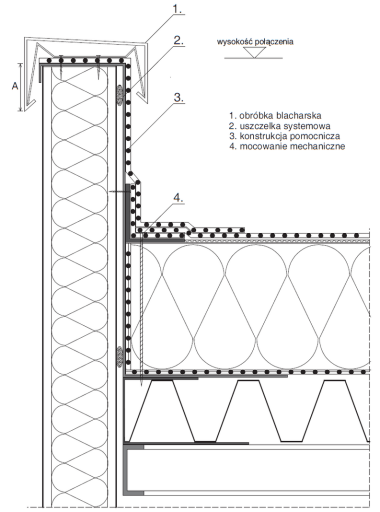 1.

2.

wysokość połączenia

A

3.

1. obróbka blacharska
2. uszczelka systemowa
3. konstrukcja pomocnicza
4. mocowanie mechaniczne

4.