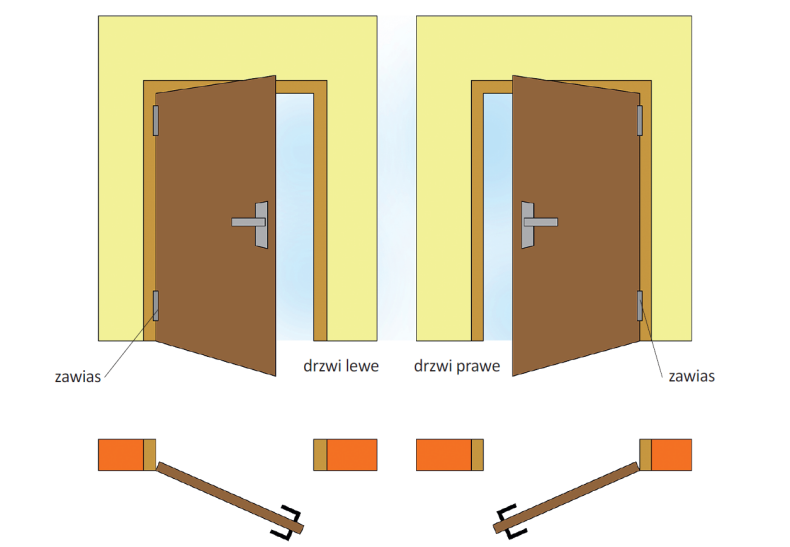 zawias

drzwi lewe

drzwi prawe

zawias