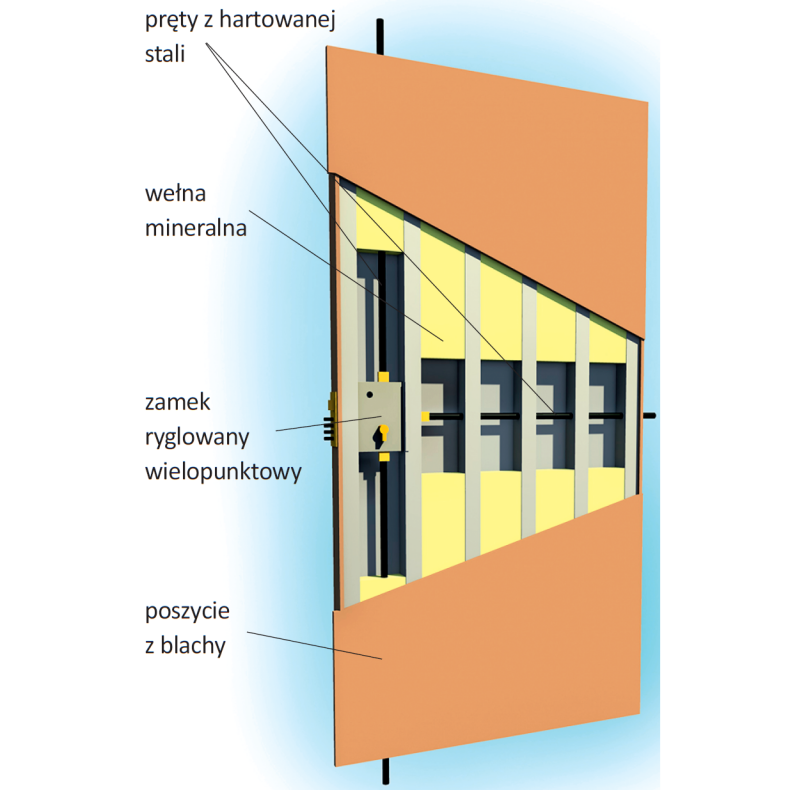 pręty z hartowanej stali

wełna mineralna

zamek ryglowany wielopunktowy

poszycie z blachy