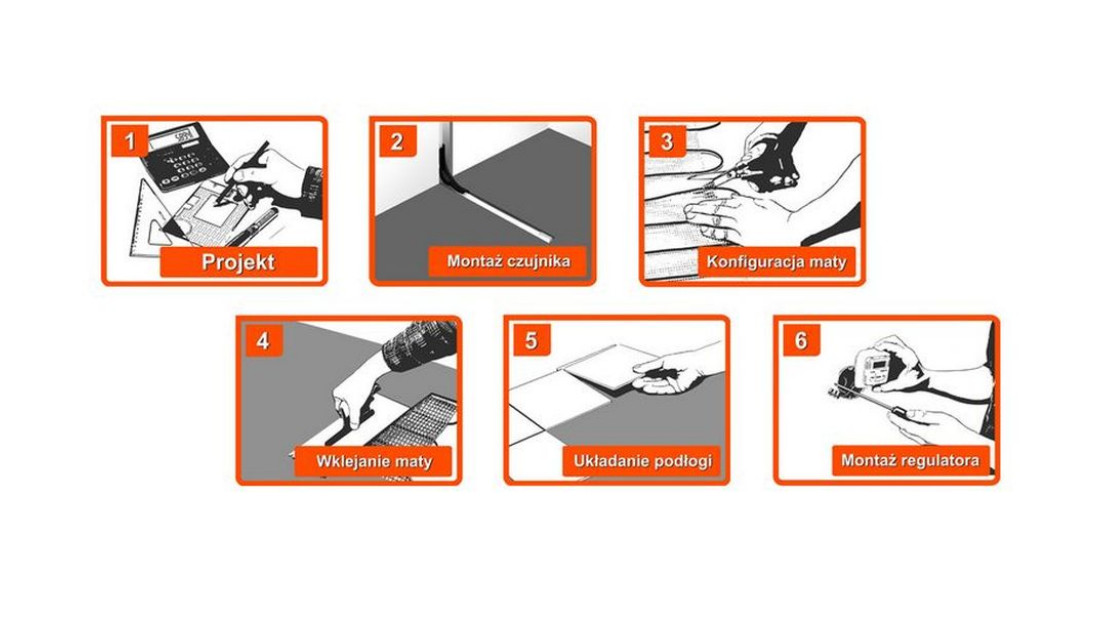 1
Projekt

2
Montaż czujnika

3
Konfiguracja maty

4
Wklejanie maty

5
Układanie podłogi

6
Montaż regulatora