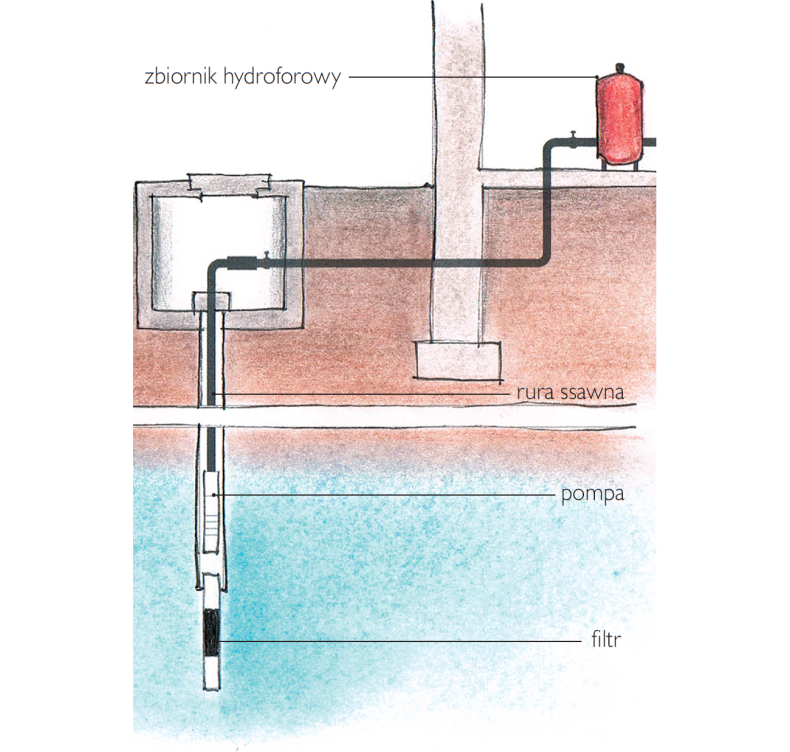 zbiornik hydroforowy

rura ssawna

pompa

filtr