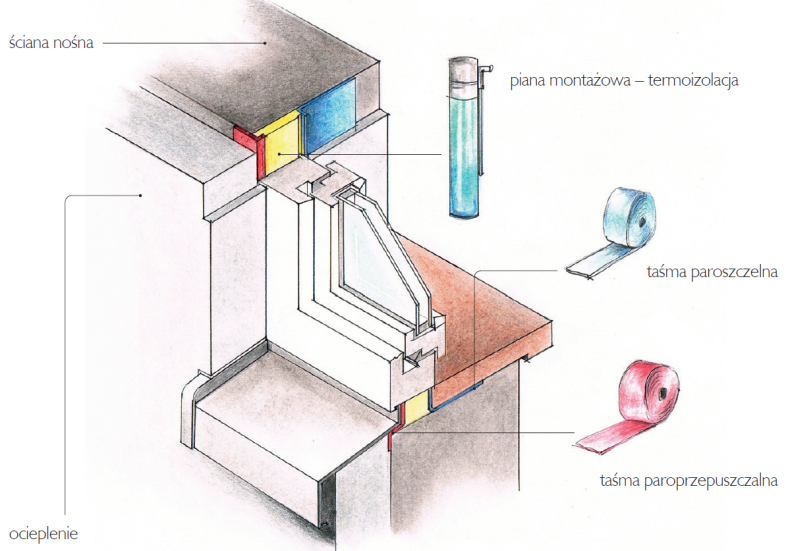 ściana nośna

piana montażowa – termoizolacja

taśma paroszczelna

taśma paroprzepuszczalna

ocieplenie