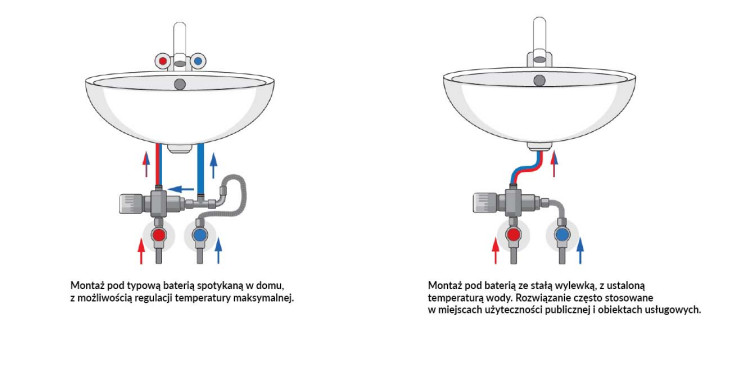 Montaż pod typową baterią spotykaną w domu, z możliwością regulacji temperatury maksymalnej.

Montaż pod baterią ze stałą wylewką, z ustaloną temperaturą wody. Rozwiązanie często stosowane w miejscach użyteczności publicznej i obiektach usługowych.