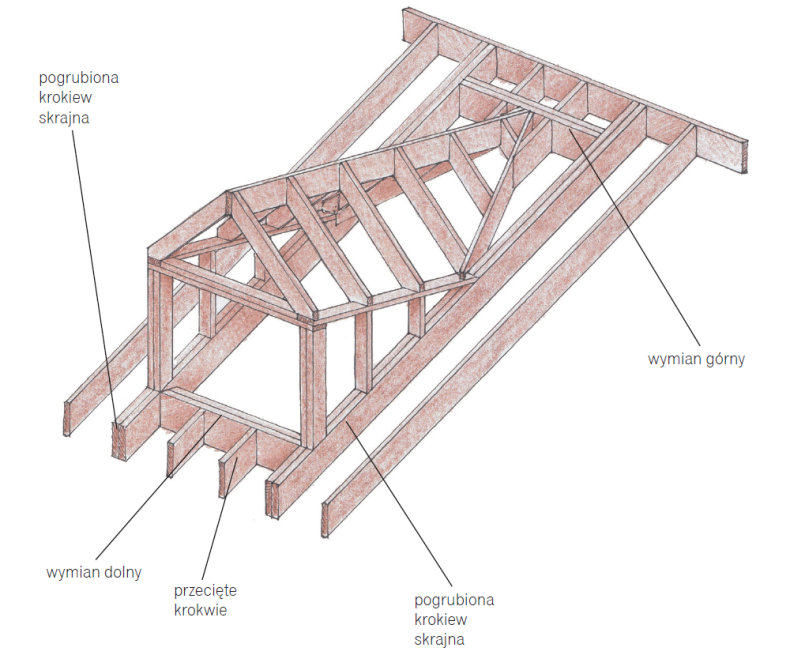 pogrubiona krokiew skrajna

wymian górny

wymian dolny

przecięte krokwie

pogrubiona krokiew skrajna