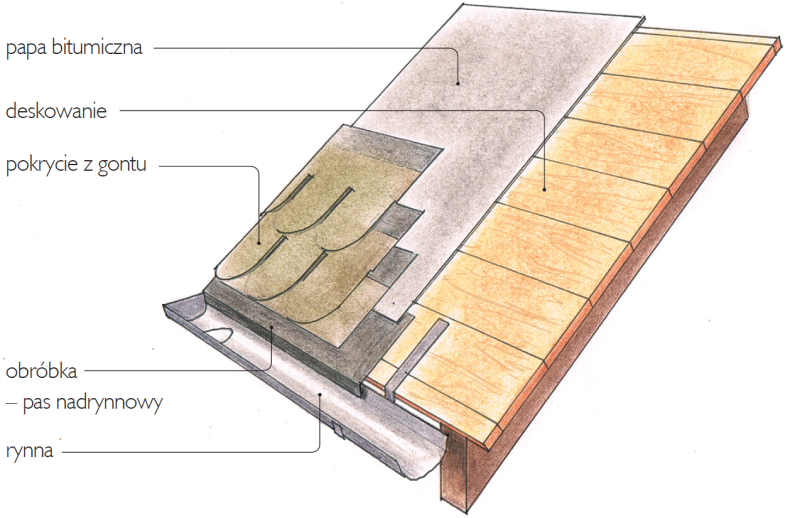 papa bitumiczna

deskowanie

pokrycie z gontu

obróbka
– pas nadrynnowy

rynna