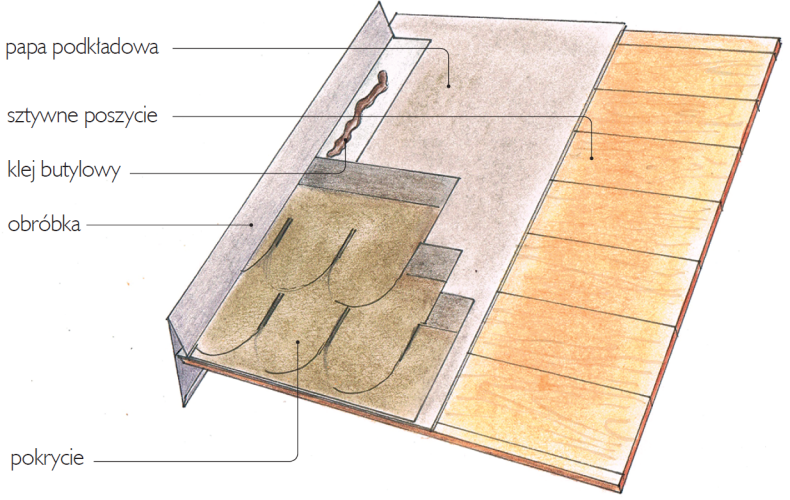 papa podkładowa

sztywne poszycie

klej butylowy

obróbka

pokrycie