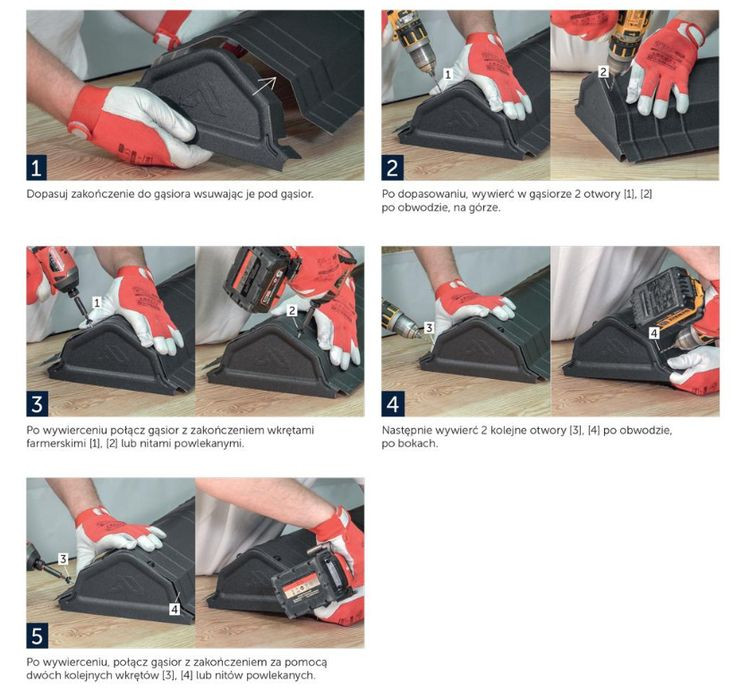 1

Dopasuj zakończenie do gąsiora wsuwając je pod gąsior.

1 2

2

Po dopasowaniu, wywierć w gąsiorze 2 otwory [1], [2] po obwodzie, na górze.

1 2

3

Po wywierceniu połącz gąsior z zakończeniem wkrętami farmerskimi [1], [2] lub nitami powlekanymi.

3 4

4

Następnie wywierć 2 kolejne otwory [3], [4] po obwodzie, po bokach.

3 4

5

Po wywierceniu, połącz gąsior z zakończeniem za pomocą dwóch kolejnych wkrętów [3], [4] lub nitów powlekanych.