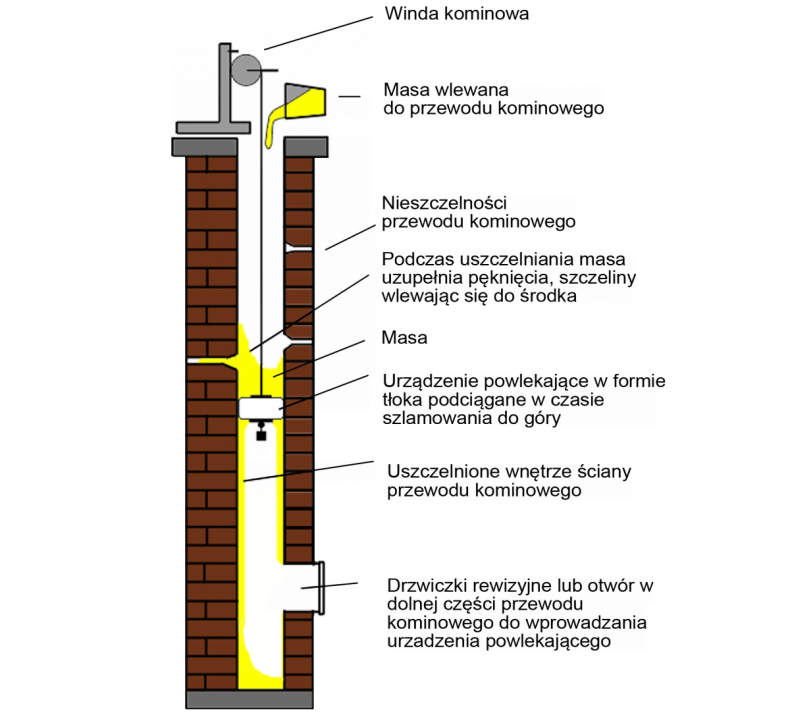 Winda kominowa

Masa wlewana
do przewodu kominowego

Nieszczelności
przewodu kominowego

Podczas uszczelniania masa
uzupełnia pęknięcia, szczeliny
wlewając się do środka

Masa

Urządzenie powlekające w formie
tłoka podciągane w czasie
szlamowania do góry

Uszczelnione wnętrze ściany
przewodu kominowego

Drzwiczki rewizyjne lub otwór w
dolnej części przewodu
kominowego do wprowadzania
urzadzenia powlekającego