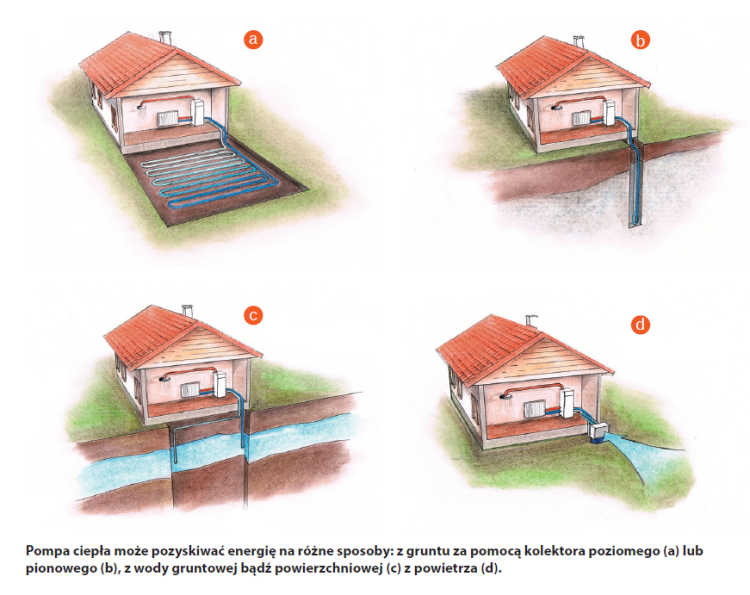 a

b

c

d

Pompa ciepła może pozyskiwać energię na różne sposoby: z gruntu za pomocą kolektora poziomego (a) lub pionowego (b), z wody gruntowej bądź powierzchniowej (c) z powietrza (d).