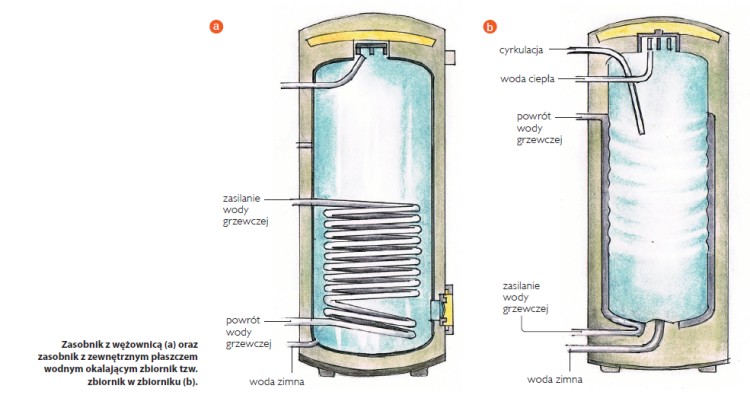 a

zasilanie wody grzewczej

powrót wody grzewczej

woda zimna

b

cyrkulacja

woda ciepła

powrót wody grzewczej

zasilanie wody grzewczej

woda zimna

Zasobnik z wężownicą (a) oraz zasobnik z zewnętrznym płaszczem wodnym okalającym zbiornik tzw. zbiornik w zbiorniku (b).