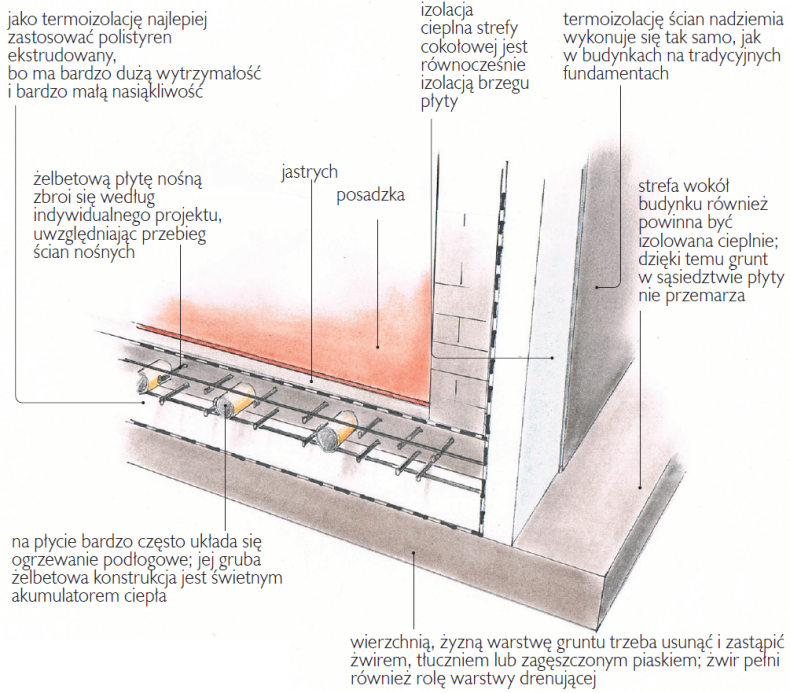 jako termoizolację najlepiej zastosować polistyren ekstrudowany, bo ma bardzo dużą wytrzymałość i bardzo małą nasiąkliwość

izolacja cieplna strefy cokołowej jest równocześnie izolacją brzegu płyty

termoizolację ścian nadziemia wykonuje się tak samo, jak w budynkach na tradycyjnych fundamentach

żelbetową płytę nośną zbroi się według indywidualnego projektu, uwzględniając przebieg ścian nośnych

jastrych

posadzka

strefa wokół budynku również powinna być izolowana cieplnie; dzięki temu grunt w sąsiedztwie płyty nie przemarza

na płycie bardzo często układa się ogrzewanie podłogowe; jej gruba żelbetowa konstrukcja jest świetnym akumulatorem ciepła

wierzchnią, żyzną warstwę gruntu trzeba usunąć i zastąpić żwirem, tłuczniem lub zagęszczonym piaskiem; żwir pełni również rolę warstwy drenującej