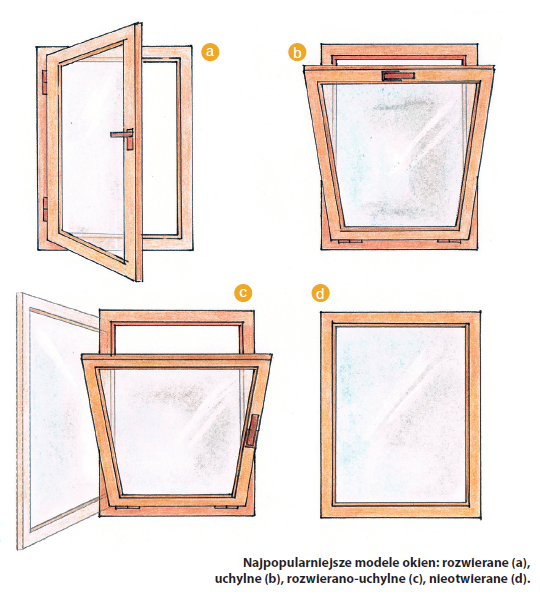 a

b

c

d

Najpopularniejsze modele okien: rozwierane (a), uchylne (b), rozwierano-uchylne (c), nieotwierane (d).