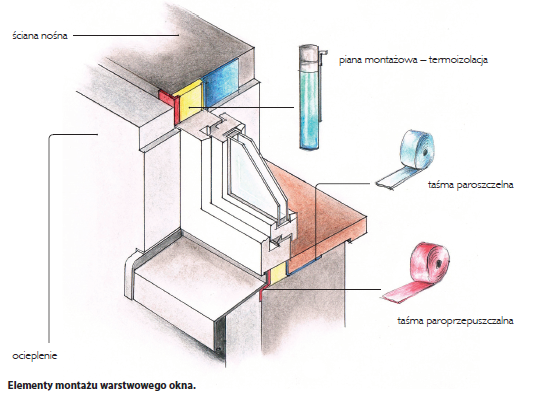 ściana nośna

piana montażowa – termoizolacja

taśma paroszczelna

taśma paroprzepuszczalna

ocieplenie

Elementy montażu warstwowego okna.