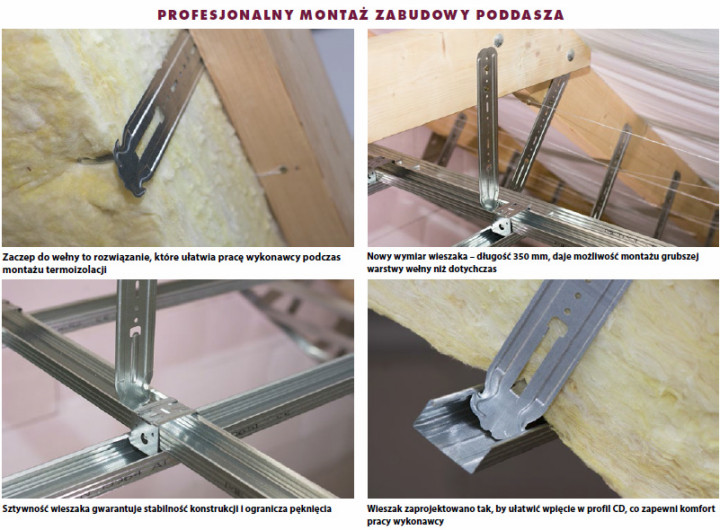 PROFESJONALNY MONTAŻ ZABUDOWY PODDASZA

Zaczep do wełny to rozwiązanie, które ułatwia pracę wykonawcy podczas montażu termoizolacji

Nowy wymiar wieszaka – długość 350 mm, daje możliwość montażu grubszej warstwy wełny niż dotychczas

Sztywność wieszaka gwarantuje stabilność konstrukcji i ogranicza pęknięcia

Wieszak zaprojektowano tak, by ułatwić wpięcie w profil CD, co zapewni komfort pracy wykonawcy