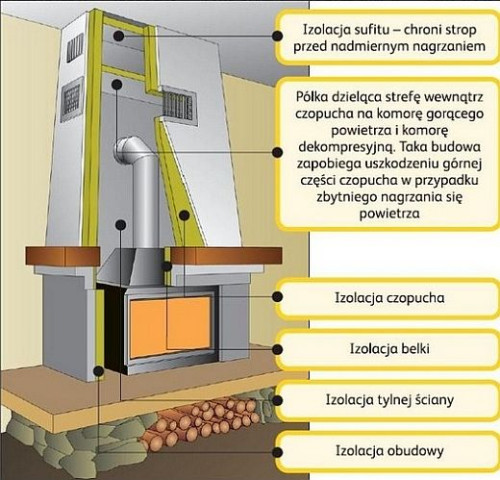 Izolacja sufitu – chroni strop przed nadmiernym nagrzaniem

Półka dzieląca strefę wewnątrz czopucha na komorę gorącego powietrza i komorę dekompresyjną. Taka budowa zapobiega uszkodzeniu górnej części czopucha w przypadku zbytniego nagrzania się powietrza

Izolacja czopucha

Izolacja belki

Izolacja tylnej ściany

Izolacja obudowy