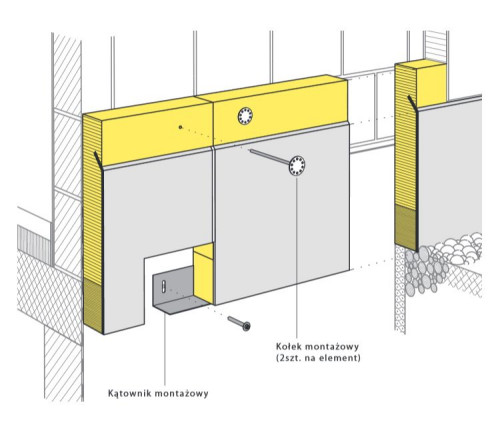 Kołek montażowy
(2szt. na element)

Kątownik montażowy