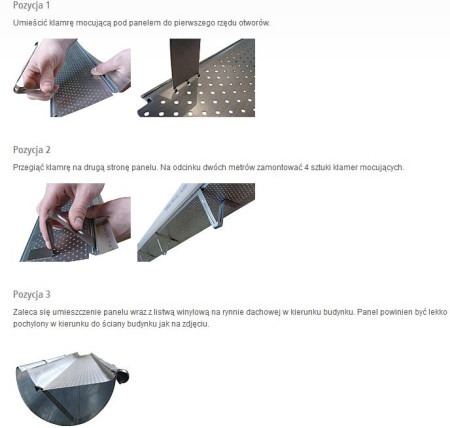 Pozycja 1

Umieścić klamrę mocującą pod panelem do pierwszego rzędu otworów.

Pozycja 2

Przegiąć klamrę na drugą stronę panelu. Na odcinku dwóch metrów zamontować 4 sztuki klamer mocujących.

Pozycja 3

Zaleca się umieszczenie panelu wraz z listwą winylową na rynnie dachowej w kierunku budynku. Panel powinien być lekko pochylony w kierunku do ściany budynku jak na zdjęciu.