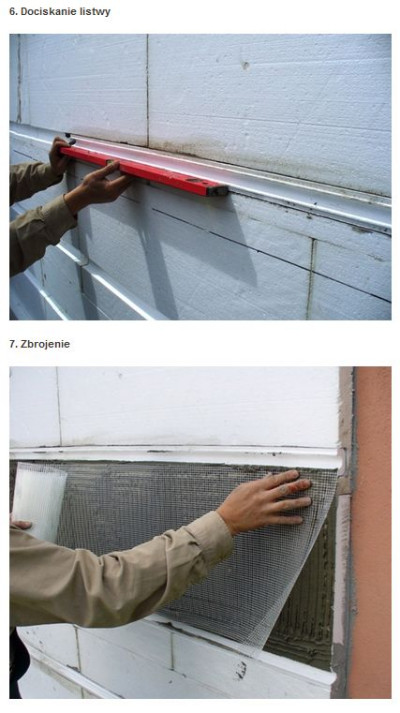 6. Dociskanie listwy

7. Zbrojenie