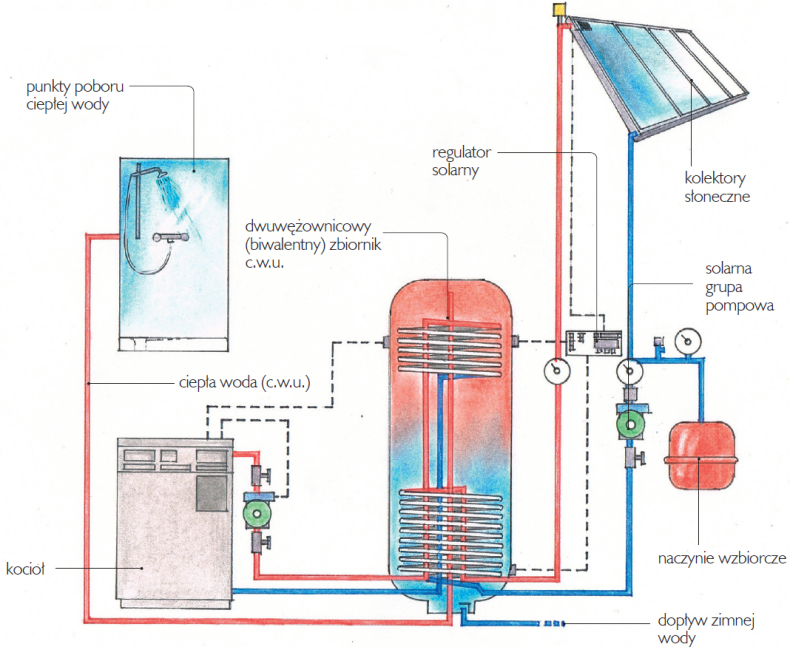 punkty poboru ciepłej wody

regulator solarny

kolektory słoneczne

dwuwężownicowy (biwalentny) zbiornik c.w.u.

solarna grupa pompowa

ciepła woda (c.w.u.)

kocioł

naczynie wzbiorcze

dopływ zimnej wody