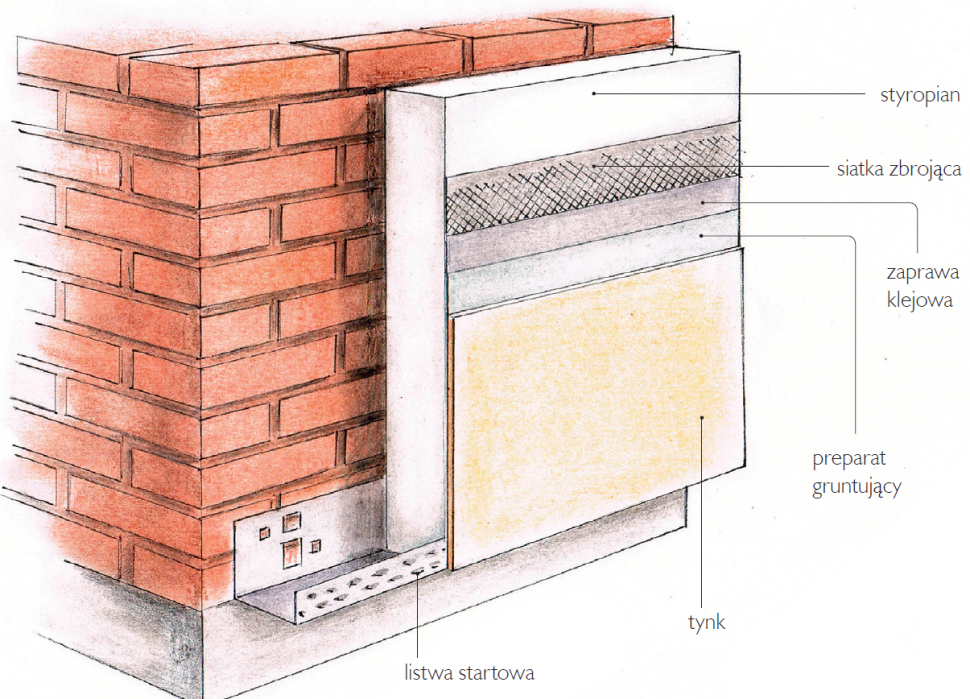 styropian

siatka zbrojąca

zaprawa klejowa

preparat gruntujący

tynk

listwa startowa