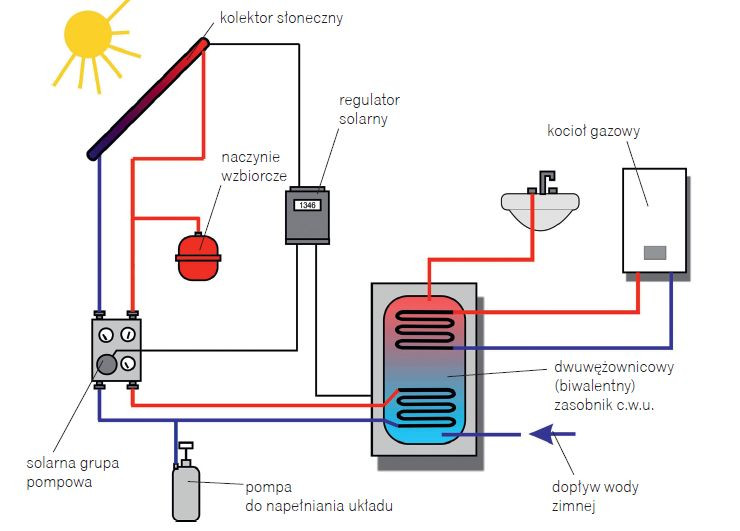 kolektor słoneczny

regulator solarny

naczynie wzbiorcze

1346

kocioł gazowy

dwuwężownicowy (biwalentny) zasobnik c.w.u.

solarna grupa pompowa

pompa do napełniania układu

dopływ wody zimnej