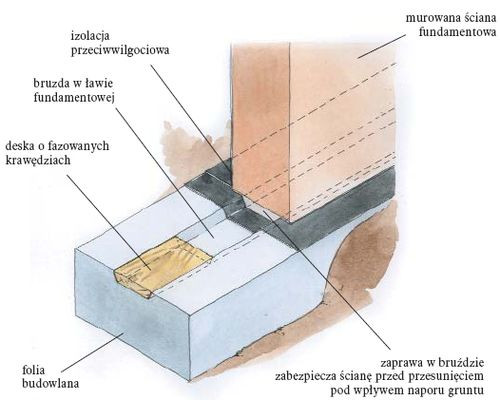 murowana ściana fundamentowa

izolacja przeciwwilgociowa

bruzda w ławie fundamentowej

deska o fazowanych krawędziach

folia budowlana

zaprawa w bruździe zabezpiecza ścianę przed przesunięciem pod wpływem naporu gruntu